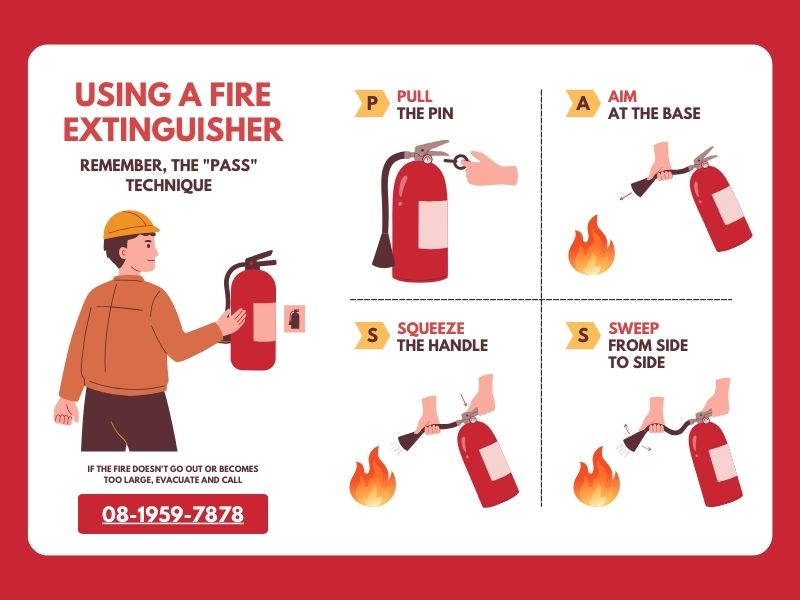 USING A FIRE EXTINGUISHER

REMEMBER, THE "PASS" TECHNIQUE

IF THE FIRE DOESN'T GO OUT OR BECOMES TOO LARGE, EVACUATE AND CALL

08-1959-7878

P PULL THE PIN

A AIM AT THE BASE

S SQUEEZE THE HANDLE

S SWEEP FROM SIDE TO SIDE